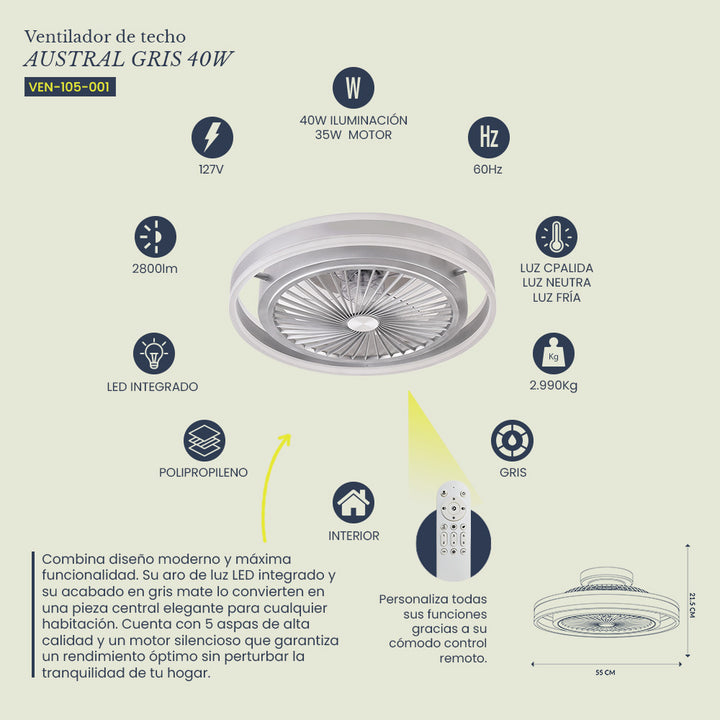 Ventilador de techo
AUSTRAL GRIS 40W
VEN-105-001

W
40W ILUMINACIÓN
35W MOTOR

127V

Hz
60Hz

2800lm

LUZ CPALIDA
LUZ NEUTRA
LUZ FRÍA

LED INTEGRADO

Kg
2.990Kg

POLIPROPILENO

GRIS

INTERIOR

Combina diseño moderno y máxima funcionalidad. Su aro de luz LED integrado y su acabado en gris mate lo convierten en una pieza central elegante para cualquier habitación. Cuenta con 5 aspas de alta calidad y un motor silencioso que garantiza un rendimiento óptimo sin perturbar la tranquilidad de tu hogar.

Personaliza todas sus funciones gracias a su cómodo control remoto.

21.5 CM

55 CM